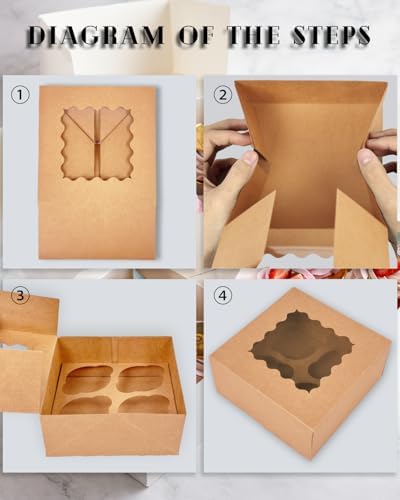 DIAGRAM OF THE STEPS

①

②

③

④