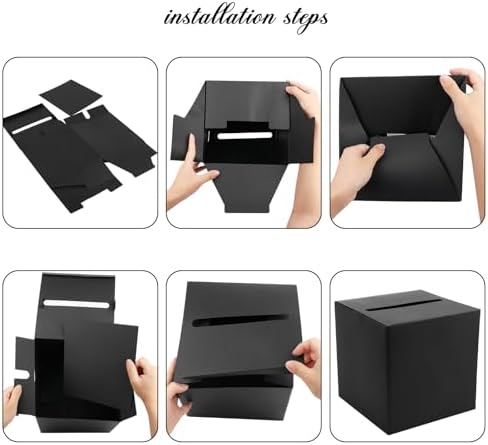 installation steps