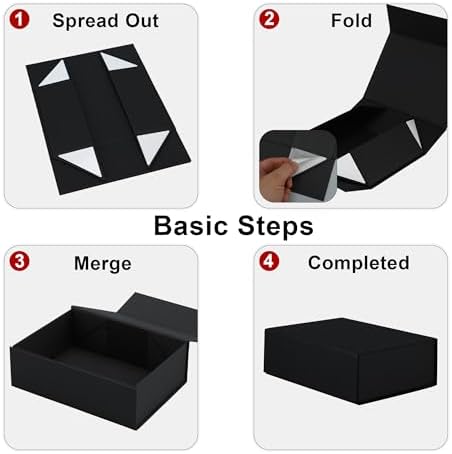 1 Spread Out

2 Fold

Basic Steps

3 Merge

4 Completed