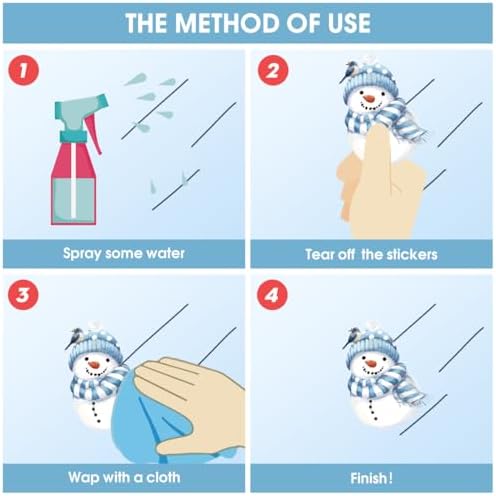 THE METHOD OF USE

1

Spray some water

2

Tear off the stickers

3

Wap with a cloth

4

Finish!