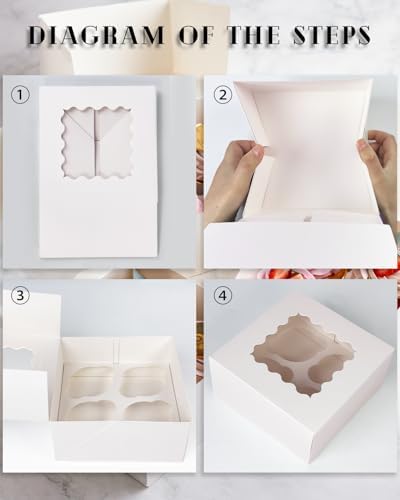 DIAGRAM OF THE STEPS

①

②

③

④