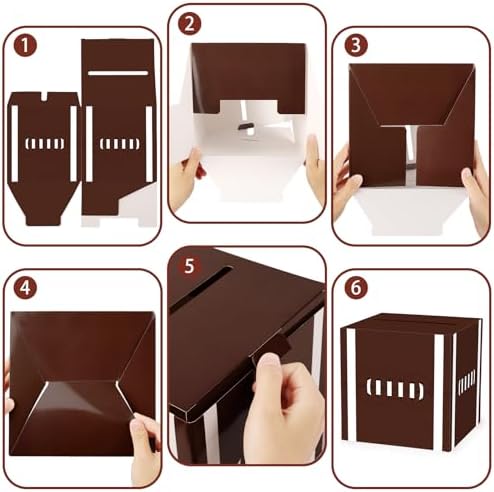 1
2
3
4
5
6