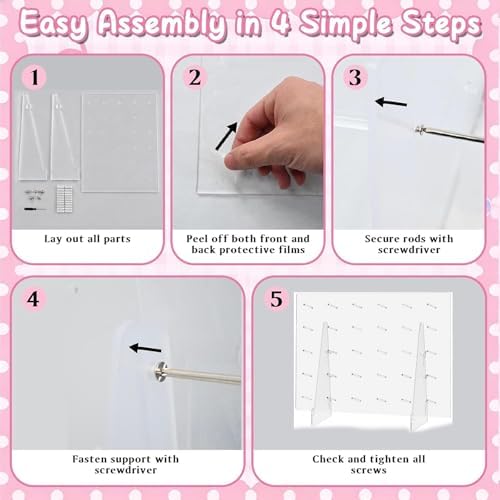 Easy Assembly in 4 Simple Steps

1

Lay out all parts

2

Peel off both front and back protective films

3

Secure rods with screwdriver

4

Fasten support with screwdriver

5

Check and tighten all screws