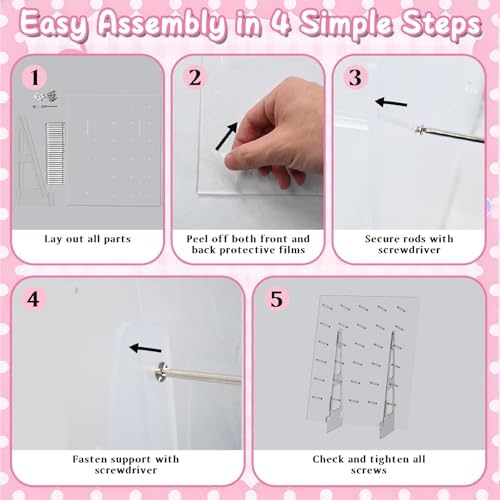 Easy Assembly in 4 Simple Steps

1

Lay out all parts

2

Peel off both front and back protective films

3

Secure rods with screwdriver

4

Fasten support with screwdriver

5

Check and tighten all screws