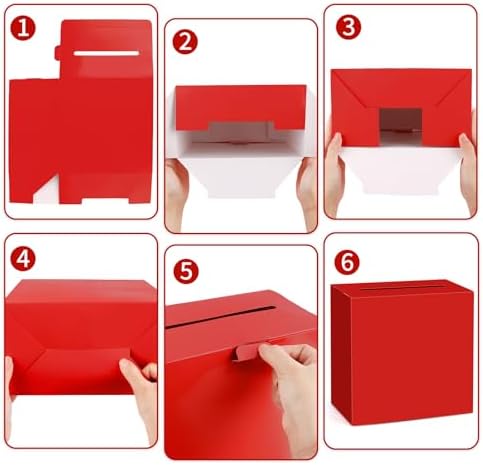 1
2
3
4
5
6