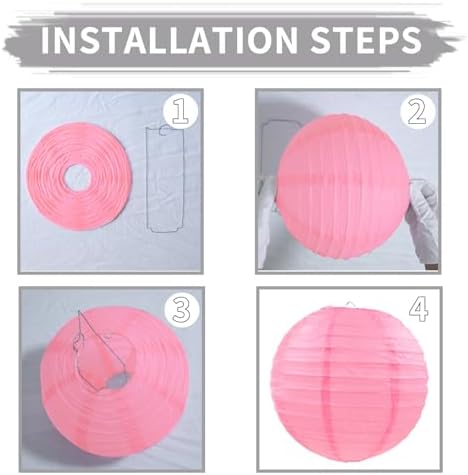 INSTALLATION STEPS

1

2

3

4