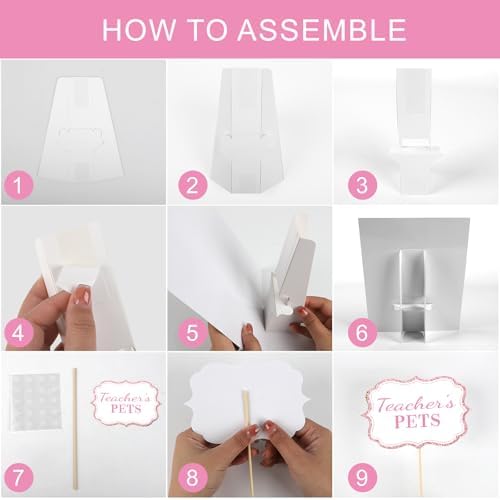 HOW TO ASSEMBLE

1

2

3

4

5

6

7

Teacher's PETS

8

9

Teacher's PETS