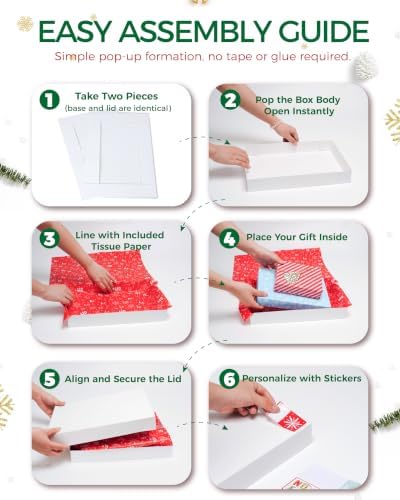 EASY ASSEMBLY GUIDE

Simple pop-up formation, no tape or glue required.

1 Take Two Pieces
(base and lid are identical)

2 Pop the Box Body Open Instantly

3 Line with Included Tissue Paper

4 Place Your Gift Inside

5 Align and Secure the Lid

6 Personalize with Stickers