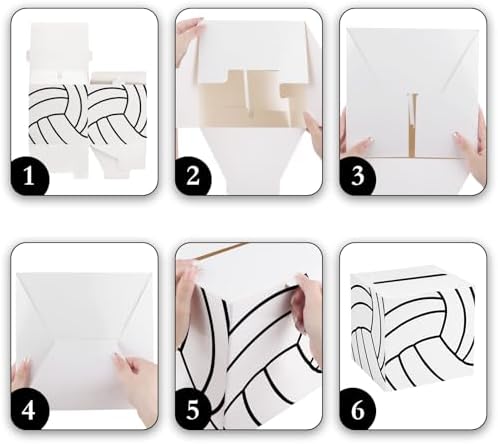 1

2

3

4

5

6