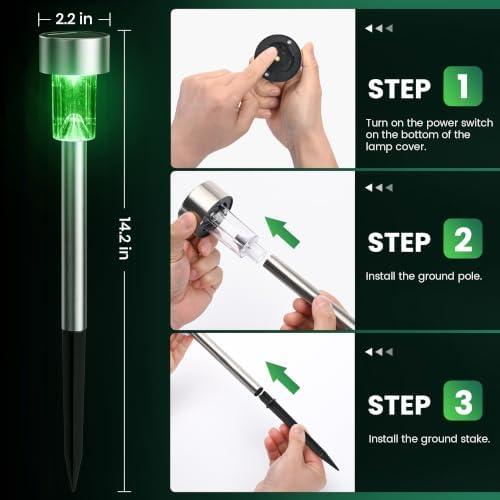 2.2 in

14.2 in

STEP 1

Turn on the power switch on the bottom of the lamp cover.

STEP 2

Install the ground pole.

STEP 3

Install the ground stake.