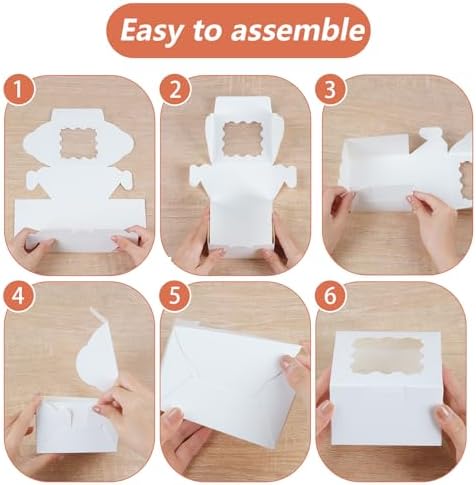 Easy to assemble

1

2

3

4

5

6