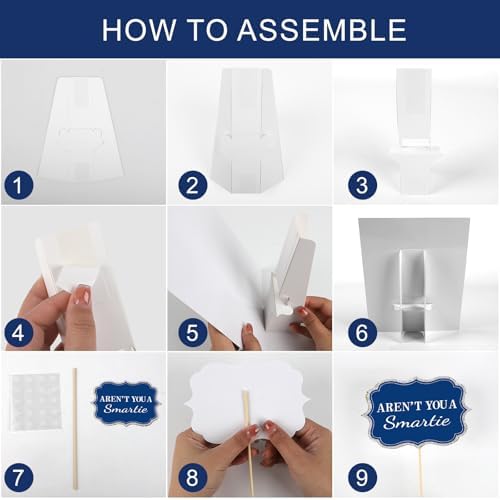 HOW TO ASSEMBLE

1

2

3

4

5

6

7

AREN'T YOU A Smartie

8

9

AREN'T YOU A Smartie