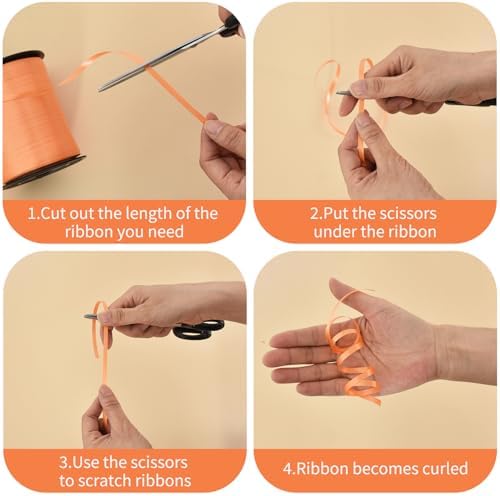 1.Cut out the length of the ribbon you need

2.Put the scissors under the ribbon

3.Use the scissors to scratch ribbons

4.Ribbon becomes curled