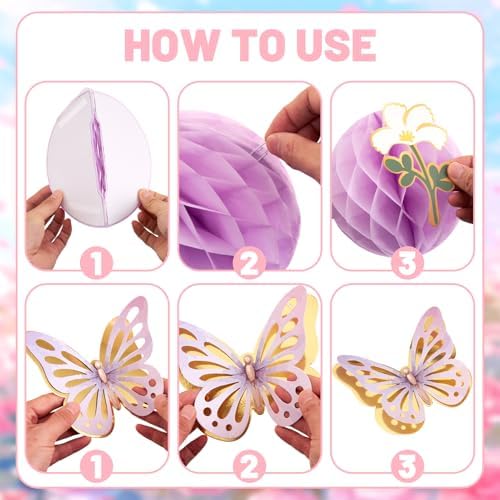 HOW TO USE

1

2

3

1

2

3