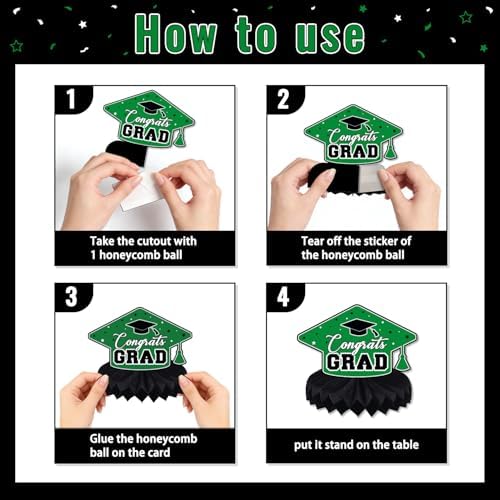 How to use

1

Congrats GRAD

Take the cutout with 1 honeycomb ball

2

Congrats GRAD

Tear off the sticker of the honeycomb ball

3

Congrats GRAD

Glue the honeycomb ball on the card

4

Congrats GRAD

put it stand on the table