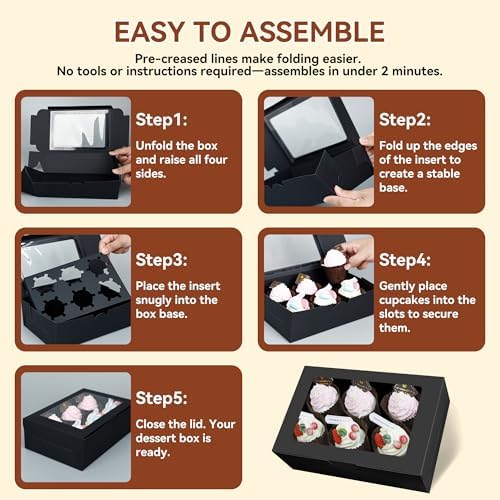 EASY TO ASSEMBLE

Pre-creased lines make folding easier.
No tools or instructions required—assembles in under 2 minutes.

Step1:
Unfold the box and raise all four sides.

Step2:
Fold up the edges of the insert to create a stable base.

Step3:
Place the insert snugly into the box base.

Step4:
Gently place cupcakes into the slots to secure them.

Step5:
Close the lid. Your dessert box is ready.