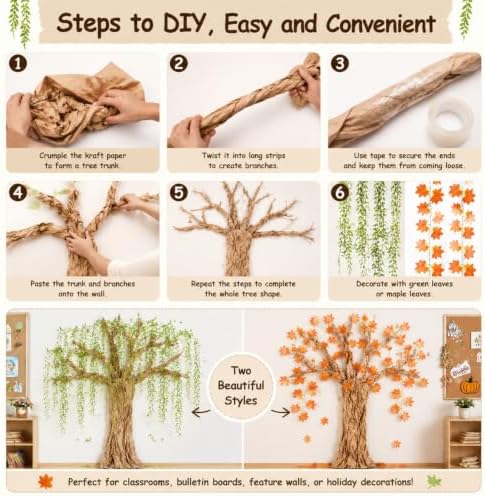 Steps to DIY, Easy and Convenient

1
Crumple the kraft paper to form a tree trunk.

2
Twist it into long strips to create branches.

3
Use tape to secure the ends and keep them from coming loose.

4
Paste the trunk and branches onto the wall.

5
Repeat the steps to complete the whole tree shape.

6
Decorate with green leaves or maple leaves.

Two Beautiful Styles

Perfect for classrooms, bulletin boards, feature walls, or holiday decorations!