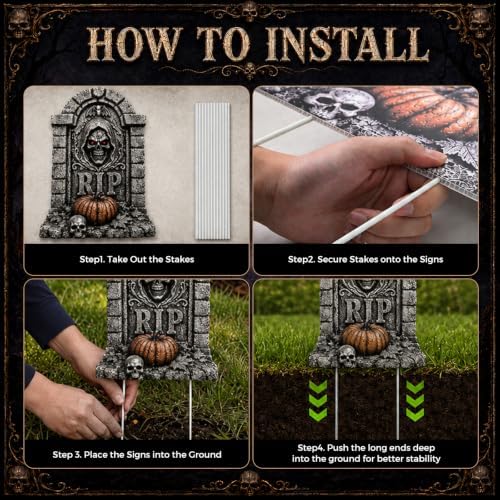 HOW TO INSTALL

RIP

Step1. Take Out the Stakes

Step2. Secure Stakes onto the Signs

RIP

Step 3. Place the Signs into the Ground

RIP

Step4. Push the long ends deep into the ground for better stability