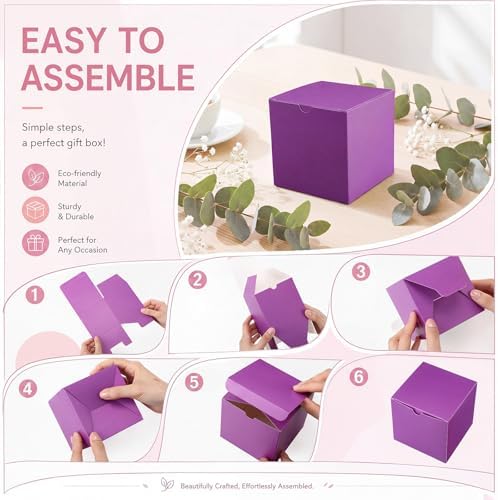 EASY TO ASSEMBLE

Simple steps, a perfect gift box!

Eco-friendly Material

Sturdy & Durable

Perfect for Any Occasion

1

2

3

4

5

6

Beautifully Crafted, Effortlessly Assembled.