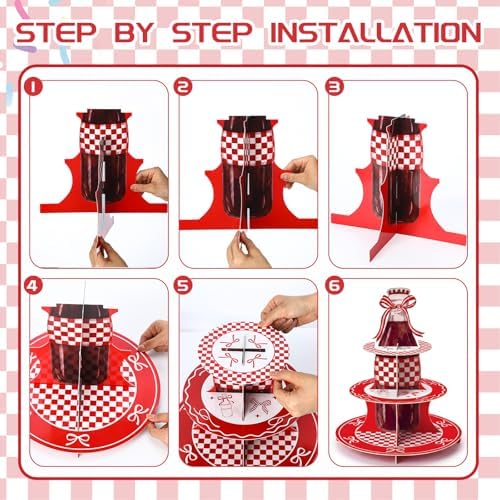 STEP BY STEP INSTALLATION

1

2

3

4

5

6