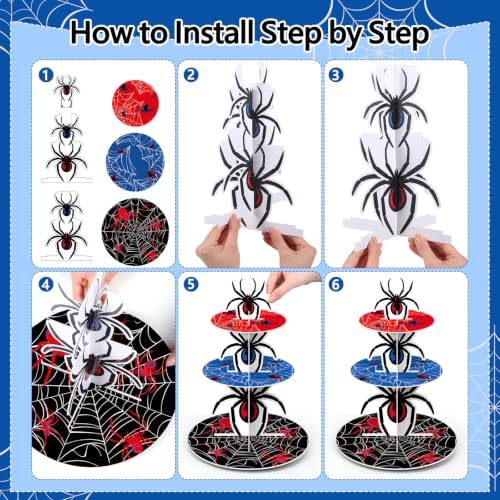 How to Install Step by Step

1

2

3

4

5

6