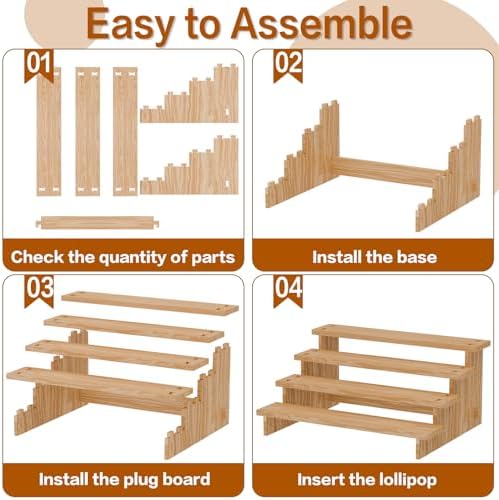 Easy to Assemble

01

Check the quantity of parts

02

Install the base

03

Install the plug board

04

Insert the lollipop