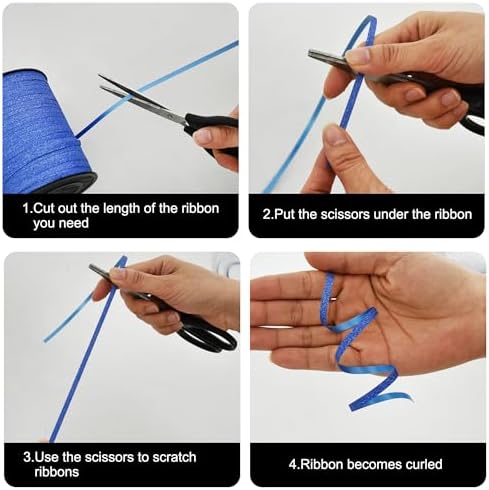 1.Cut out the length of the ribbon you need

2.Put the scissors under the ribbon

3.Use the scissors to scratch ribbons

4.Ribbon becomes curled