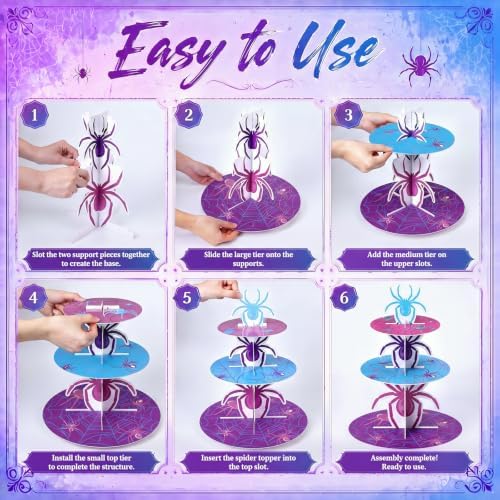 Easy to Use

1
Slot the two support pieces together to create the base.

2
Slide the large tier onto the supports.

3
Add the medium tier on the upper slots.

4
Install the small top tier to complete the structure.

5
Insert the spider topper into the top slot.

6
Assembly complete! Ready to use.