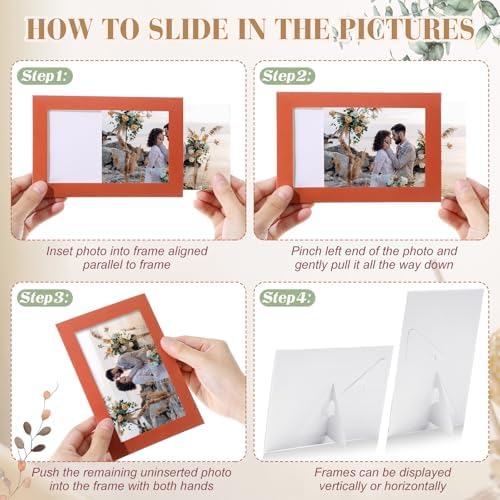 HOW TO SLIDE IN THE PICTURES

Step1:

Inset photo into frame aligned parallel to frame

Step2:

Pinch left end of the photo and gently pull it all the way down

Step3:

Push the remaining uninserted photo into the frame with both hands

Step4:

Frames can be displayed vertically or horizontally