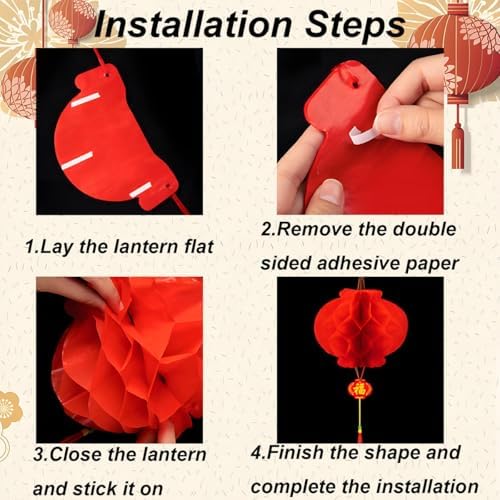 Installation Steps

1.Lay the lantern flat

2.Remove the double sided adhesive paper

3.Close the lantern and stick it on

福

4.Finish the shape and complete the installation