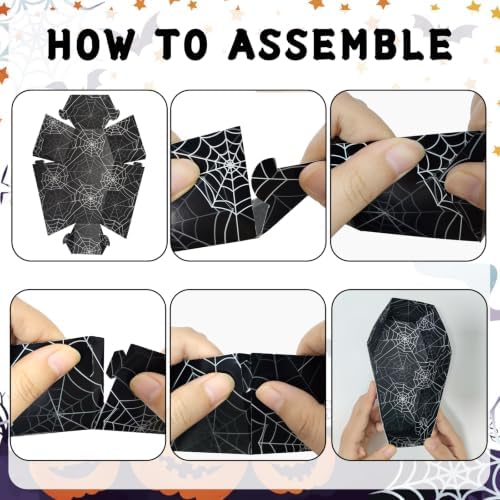 HOW TO ASSEMBLE