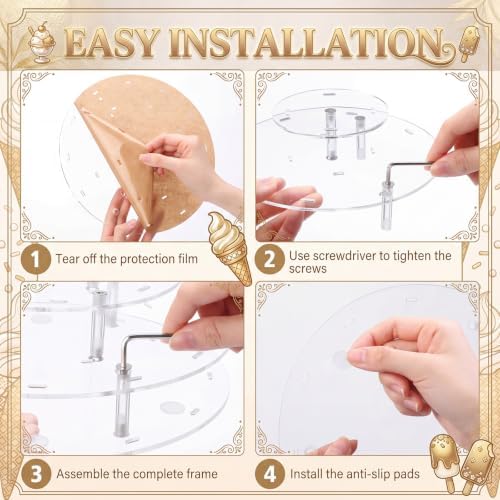 EASY INSTALLATION

1 Tear off the protection film

2 Use screwdriver to tighten the screws

3 Assemble the complete frame

4 Install the anti-slip pads