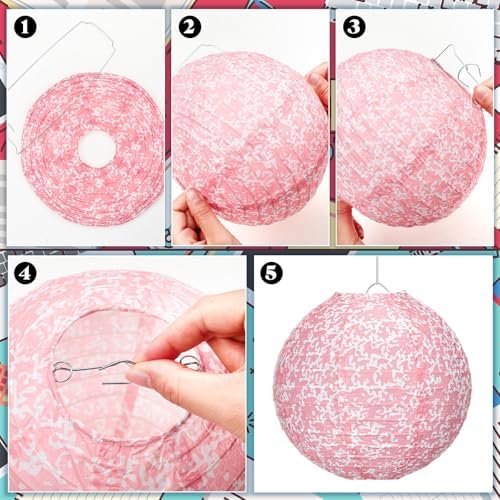 1
2
3
4
5