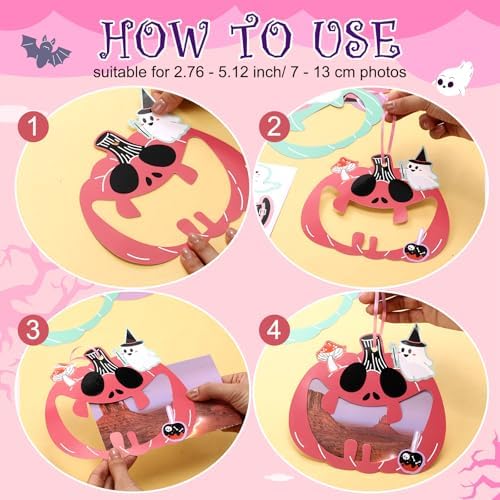 HOW TO USE
suitable for 2.76 - 5.12 inch/ 7 - 13 cm photos

1

2

3

4