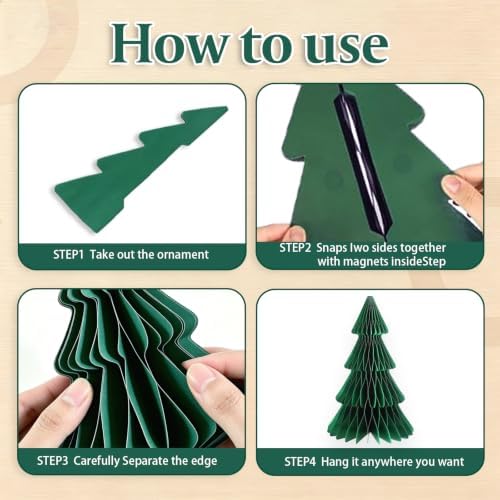 How to use

STEP1 Take out the ornament

STEP2 Snaps Iwo sides together with magnets insideStep

STEP3 Carefully Separate the edge

STEP4 Hang it anywhere you want