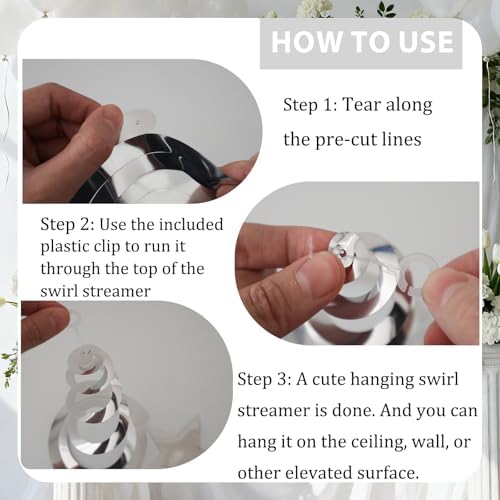 HOW TO USE

Step 1: Tear along the pre-cut lines

Step 2: Use the included plastic clip to run it through the top of the swirl streamer

Step 3: A cute hanging swirl streamer is done. And you can hang it on the ceiling, wall, or other elevated surface.