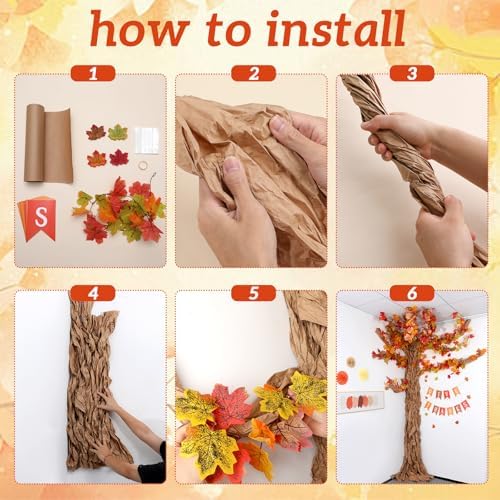 how to install

1

S

2

3

4

5

6