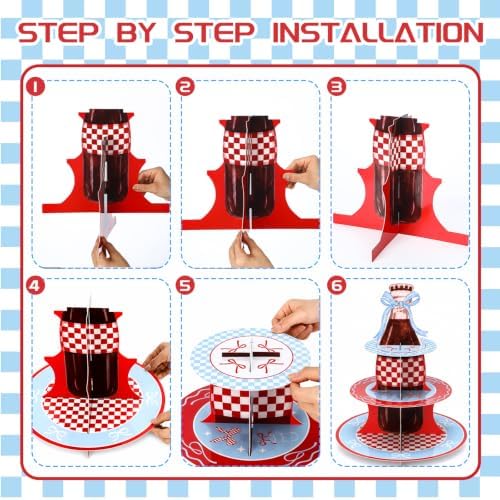 STEP BY STEP INSTALLATION

1

2

3

4

5

6