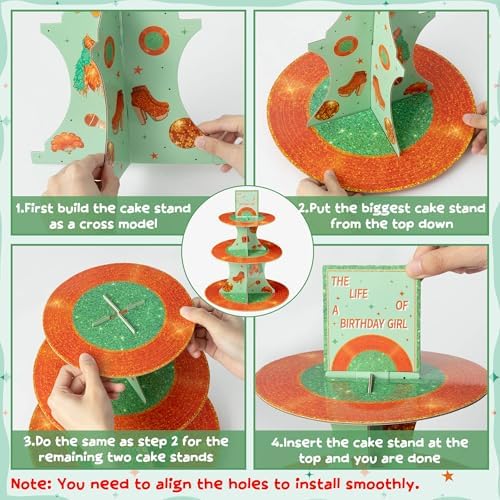 1.First build the cake stand as a cross model

2.Put the biggest cake stand from the top down

3.Do the same as step 2 for the remaining two cake stands

THE LIFE OF A BIRTHDAY GIRL

4.Insert the cake stand at the top and you are done

Note: You need to align the holes to install smoothly.