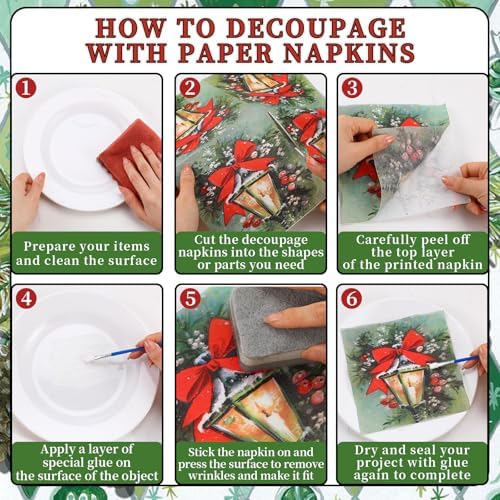 HOW TO DECOUPAGE WITH PAPER NAPKINS

1
Prepare your items and clean the surface

2
Cut the decoupage napkins into the shapes or parts you need

3
Carefully peel off the top layer of the printed napkin

4
Apply a layer of special glue on the surface of the object

5
Stick the napkin on and press the surface to remove wrinkles and make it fit

6
Dry and seal your project with glue again to complete