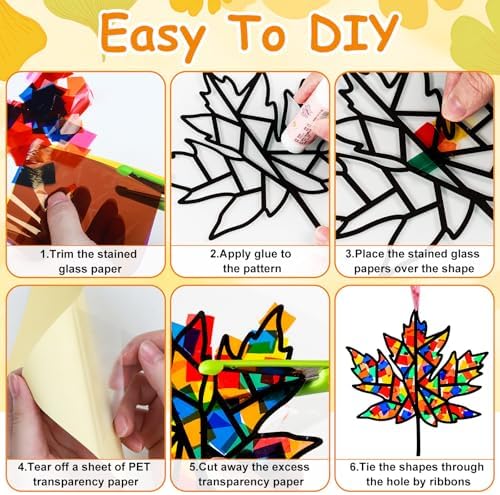 Easy To DIY

1.Trim the stained glass paper

2.Apply glue to the pattern

3.Place the stained glass papers over the shape

4.Tear off a sheet of PET transparency paper

5.Cut away the excess transparency paper

6.Tie the shapes through the hole by ribbons