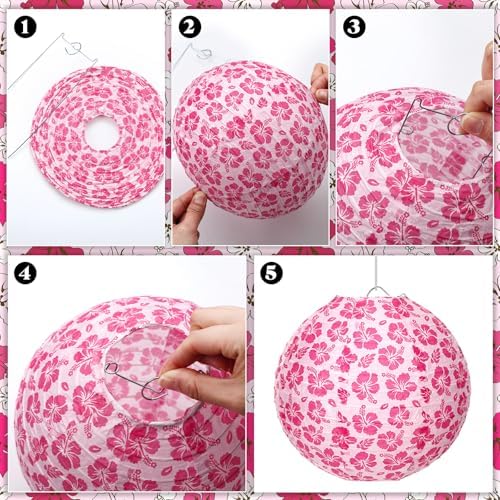 1

2

3

4

5