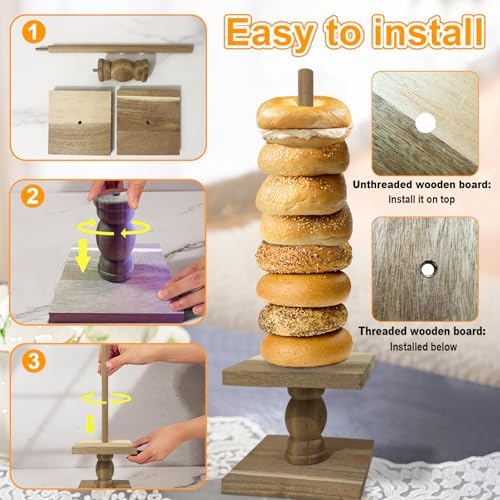 Easy to install

1

2

3

Unthreaded wooden board:
Install it on top

Threaded wooden board:
Installed below