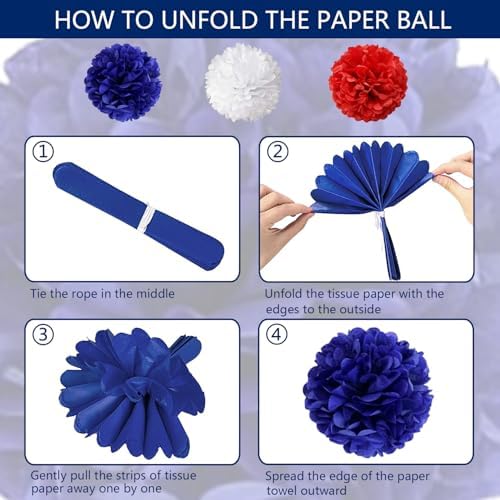 HOW TO UNFOLD THE PAPER BALL

①

Tie the rope in the middle

②

Unfold the tissue paper with the edges to the outside

③

Gently pull the strips of tissue paper away one by one

④

Spread the edge of the paper towel outward