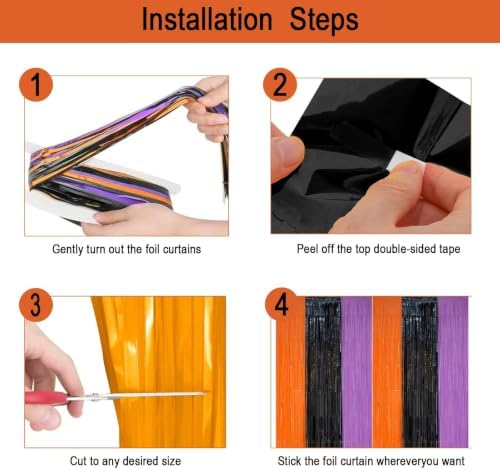 Installation Steps

1

Gently turn out the foil curtains

2

Peel off the top double-sided tape

3

Cut to any desired size

4

Stick the foil curtain whereveryou want