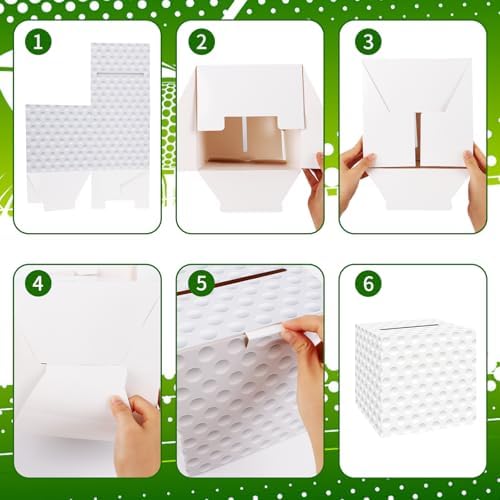 1

2

3

4

5

6