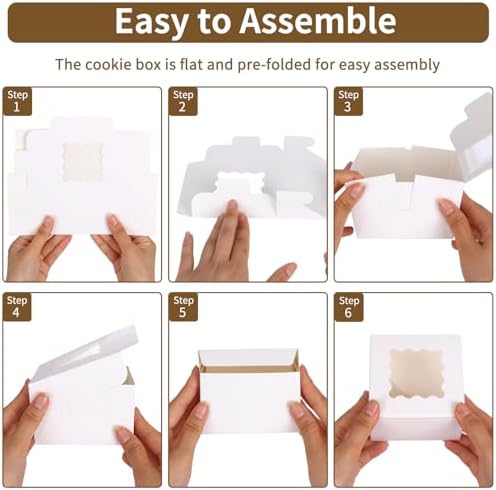 Easy to Assemble

The cookie box is flat and pre-folded for easy assembly

Step
1

Step
2

Step
3

Step
4

Step
5

Step
6