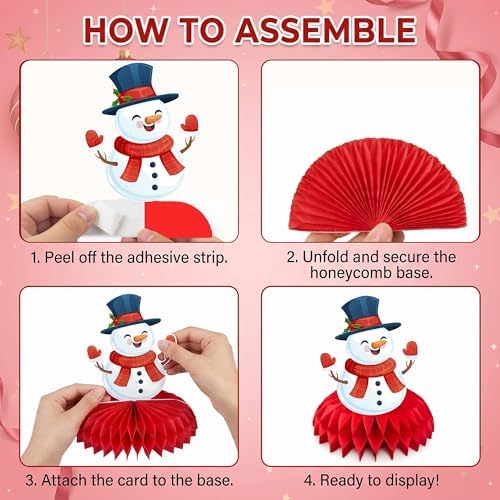 HOW TO ASSEMBLE

1. Peel off the adhesive strip.

2. Unfold and secure the honeycomb base.

3. Attach the card to the base.

4. Ready to display!