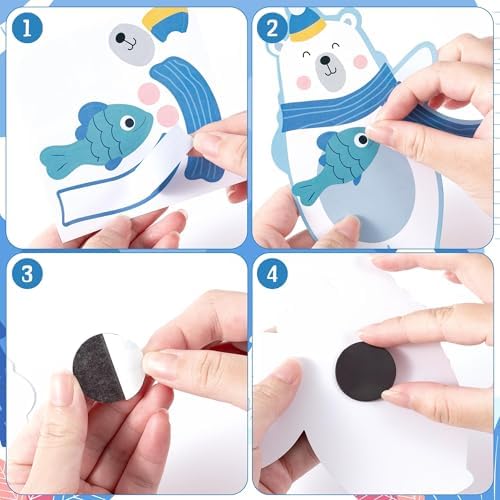 1

2

3

4