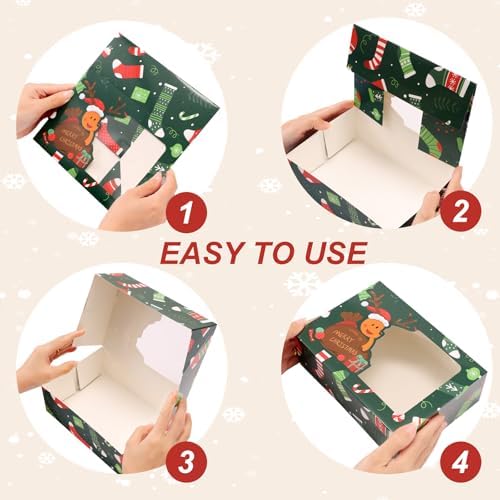 MERRY CHRISTMAS

1

2

EASY TO USE

3

MERRY CHRISTMAS

4